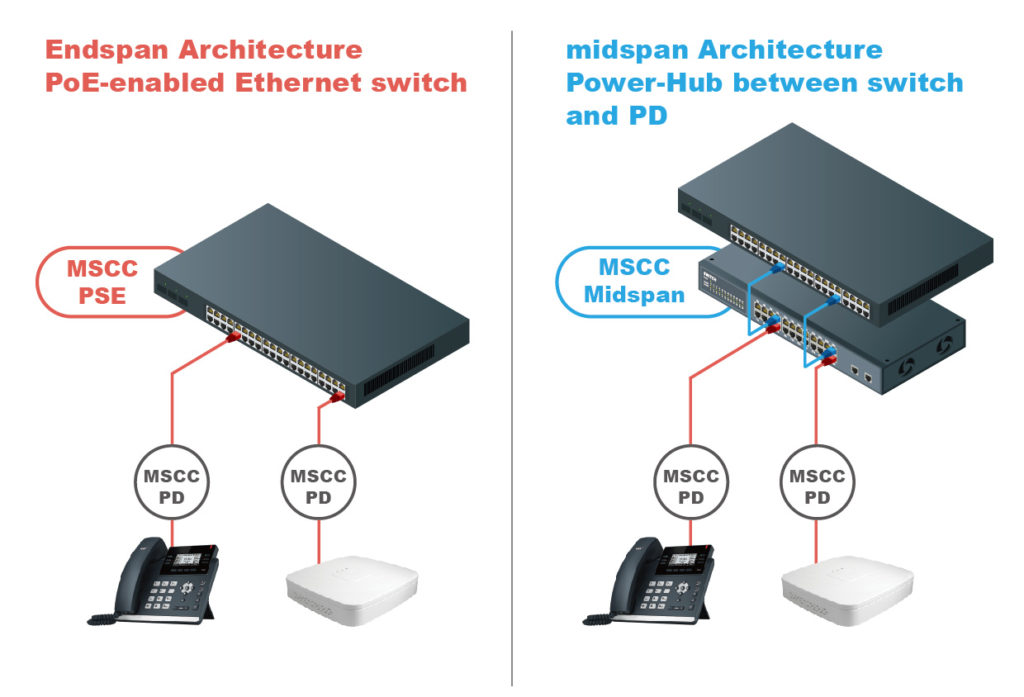 Endspan Architecture
PoE-enabled Ethernet switch

MSCC
PSE

MSCC
PD

MSCC
PD

midspan Architecture
Power-Hub between switch and PD

MSCC
Midspan

MSCC
PD

MSCC
PD